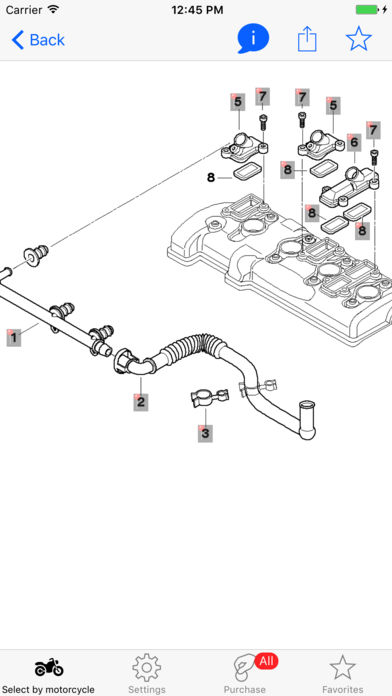 Carrier 12:45 PM

Back

i

5 7 7 5 6 7

8 8 8 8

1

2

3

Select by motorcycle Settings All Purchase Favorites